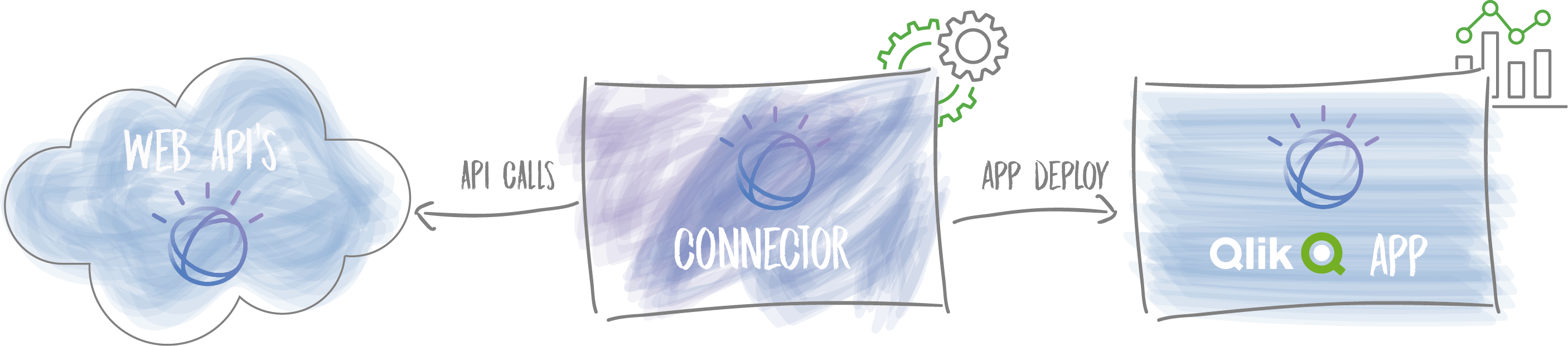 WEB API'S

API CALLS

CONNECTOR

APP DEPLOY

Qlik APP