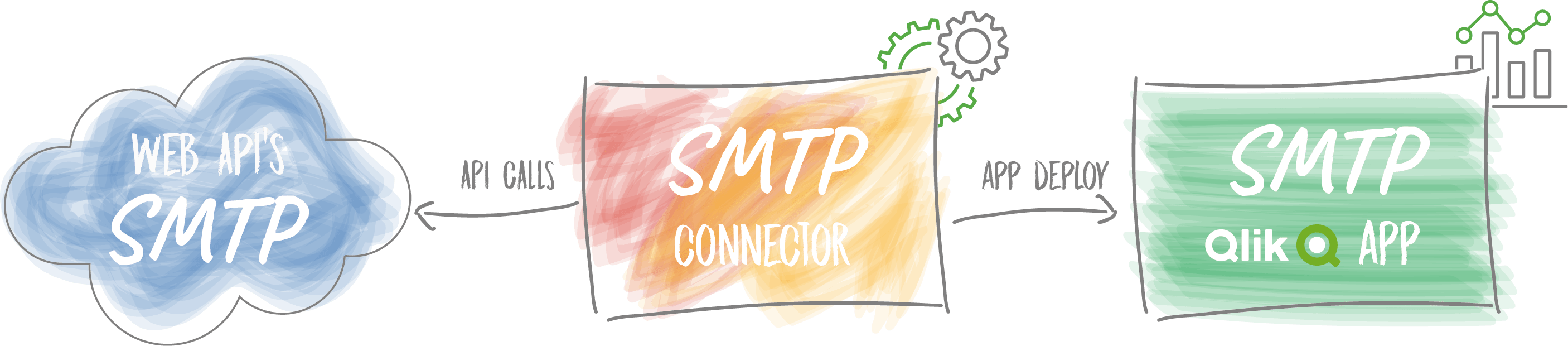 WEB API'S
SMTP

API CALLS

SMTP
CONNECTOR

APP DEPLOY

SMTP
Qlik APP