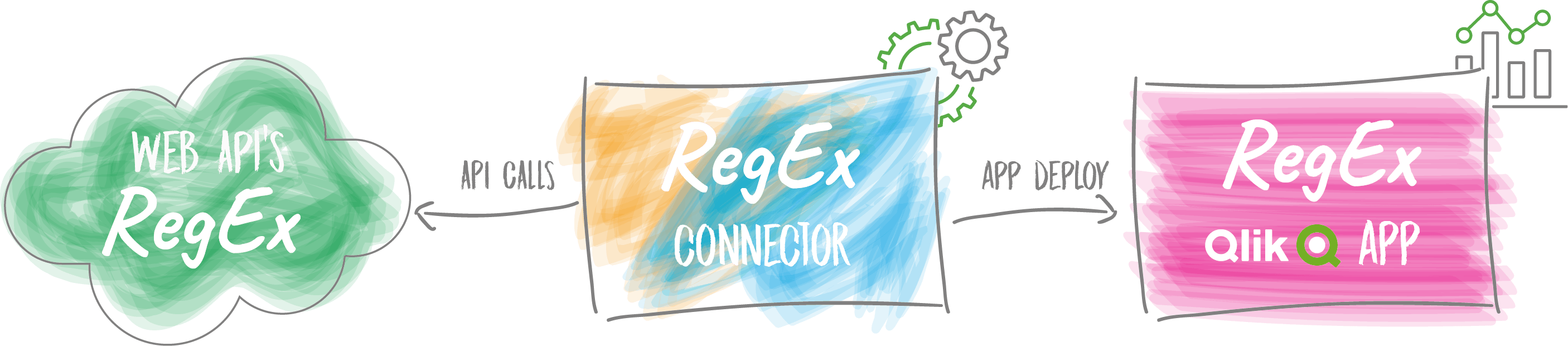 WEB API'S
RegEx

API CALLS

RegEx
CONNECTOR

APP DEPLOY

RegEx
Qlik APP