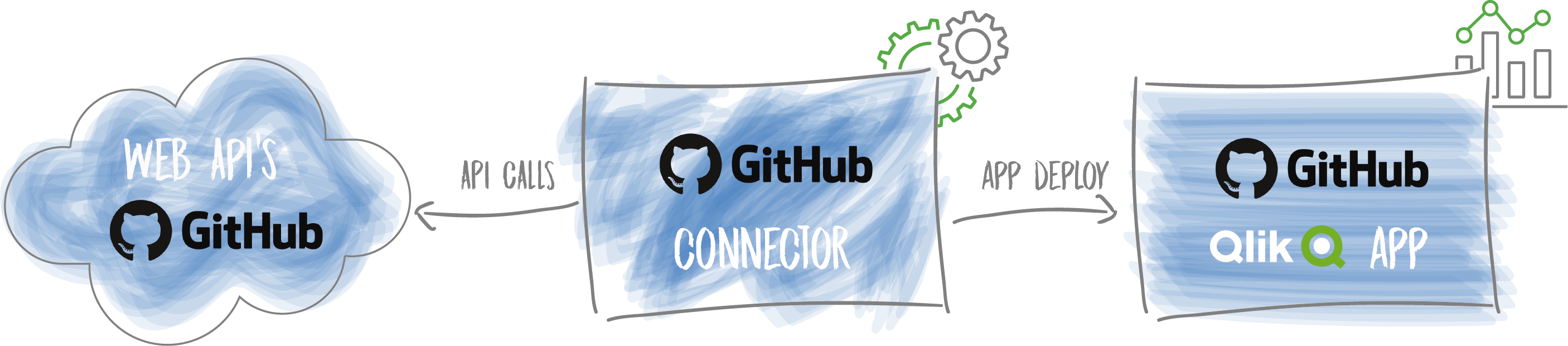 WEB API'S
GitHub

API CALLS

GitHub
CONNECTOR

APP DEPLOY

GitHub
Qlik APP