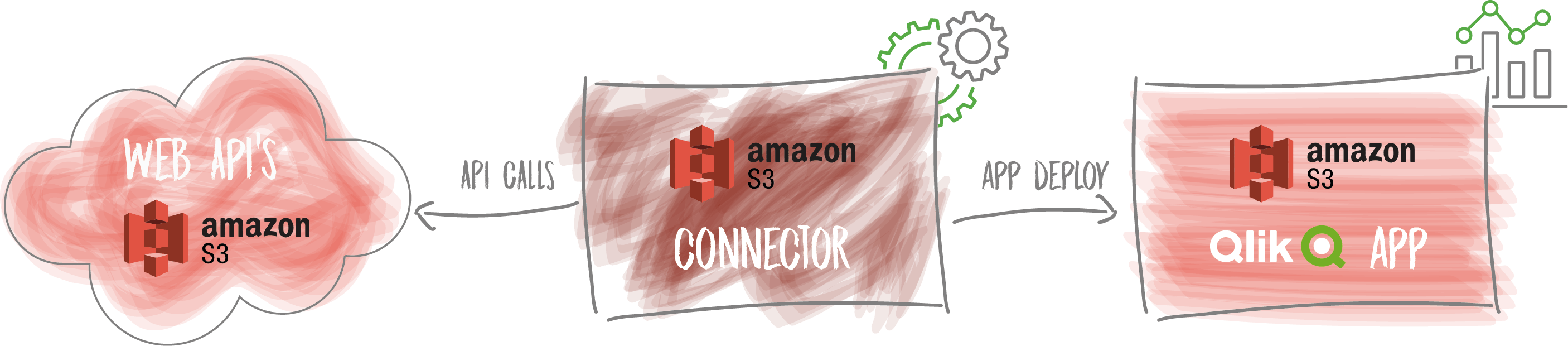 WEB API'S
amazon
S3

API CALLS

amazon
S3
CONNECTOR

APP DEPLOY

amazon
S3
Qlik APP